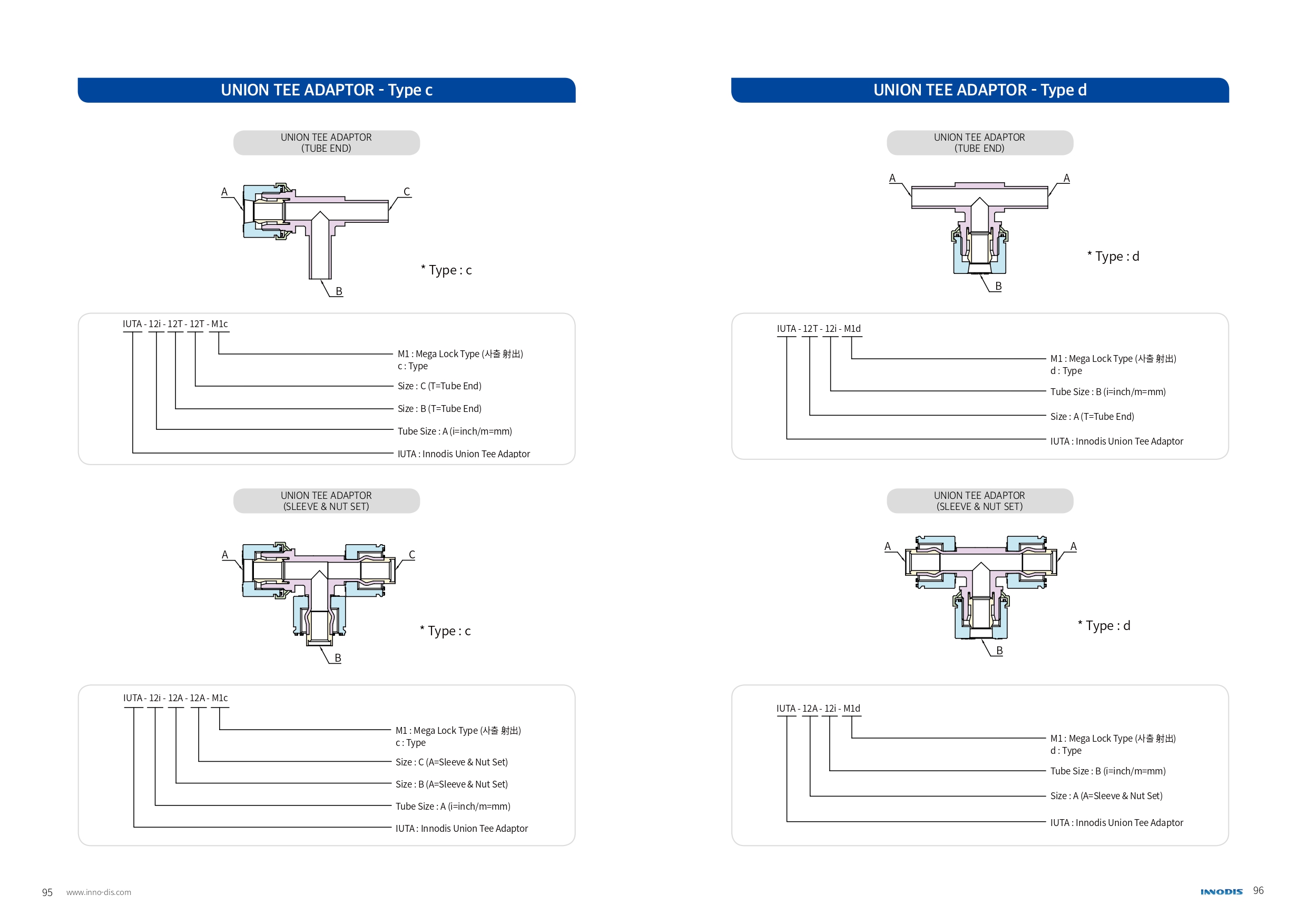 UNION TEE ADAPTOR - Type c

UNION TEE ADAPTOR
(TUBE END)

A
C
B

* Type : c

IUTA - 12i - 12T - 12T - M1c

M1 : Mega Lock Type (사출 射出)
c : Type

Size : C (T=Tube End)

Size : B (T=Tube End)

Tube Size : A (i=inch/m=mm)

IUTA : Innodis Union Tee Adaptor

UNION TEE ADAPTOR
(SLEEVE & NUT SET)

A
C
B

* Type : c

IUTA - 12i - 12A - 12A - M1c

M1 : Mega Lock Type (사출 射出)
c : Type

Size : C (A=Sleeve & Nut Set)

Size : B (A=Sleeve & Nut Set)

Tube Size : A (i=inch/m=mm)

IUTA : Innodis Union Tee Adaptor

95 www.inno-dis.com

UNION TEE ADAPTOR - Type d

UNION TEE ADAPTOR
(TUBE END)

A
A
B

* Type : d

IUTA - 12T - 12i - M1d

M1 : Mega Lock Type (사출 射出)
d : Type

Tube Size : B (i=inch/m=mm)

Size : A (T=Tube End)

IUTA : Innodis Union Tee Adaptor

UNION TEE ADAPTOR
(SLEEVE & NUT SET)

A
A
B

* Type : d

IUTA - 12A - 12i - M1d

M1 : Mega Lock Type (사출 射出)
d : Type

Tube Size : B (i=inch/m=mm)

Size : A (A=Sleeve & Nut Set)

IUTA : Innodis Union Tee Adaptor

INNODIS 96